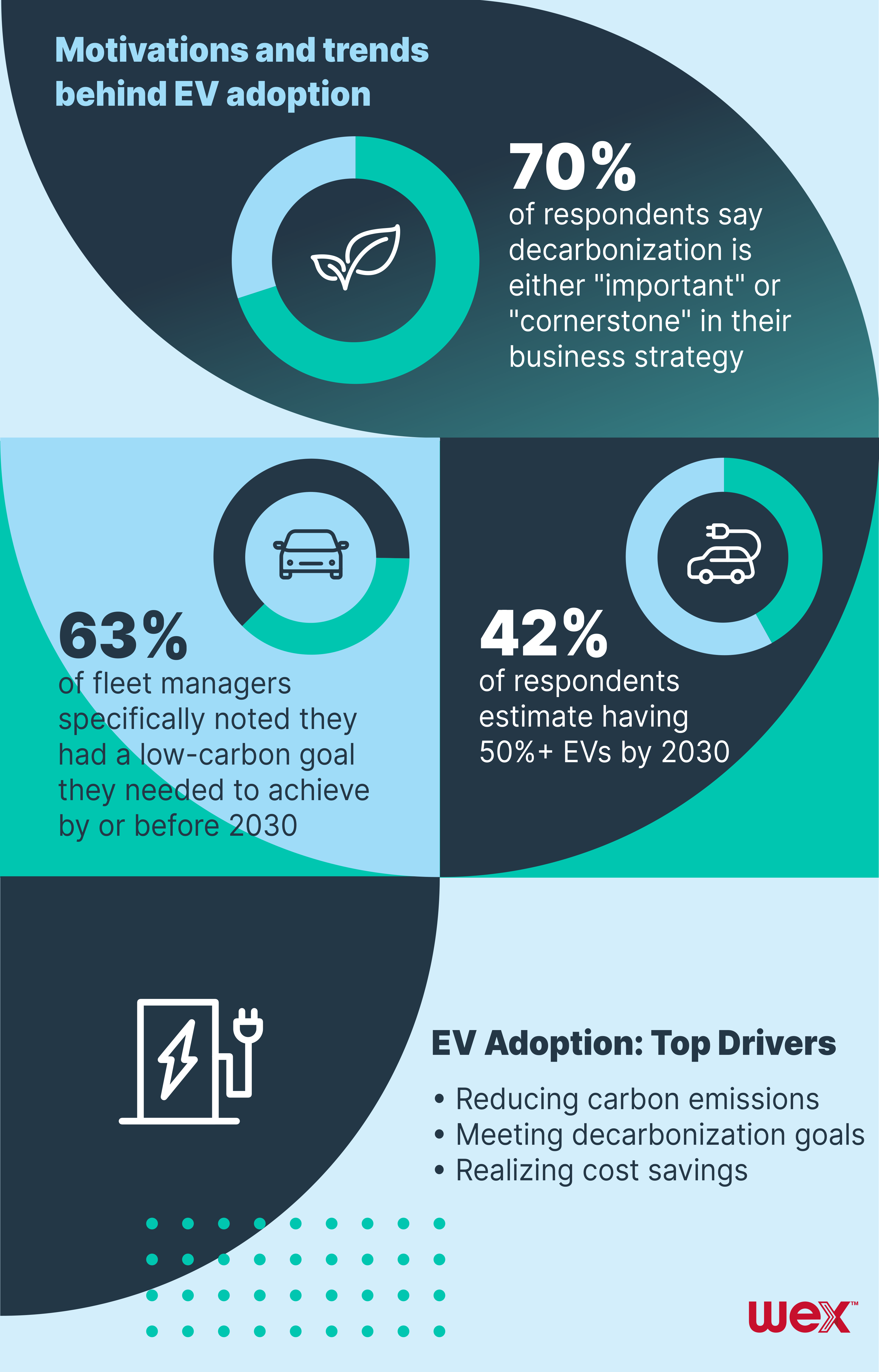 Motivations and trends behind EV adoption

70%
of respondents say decarbonization is either "important" or "cornerstone" in their business strategy

63%
of fleet managers specifically noted they had a low-carbon goal they needed to achieve by or before 2030

42%
of respondents estimate having 50%+ EVs by 2030

EV Adoption: Top Drivers

• Reducing carbon emissions
• Meeting decarbonization goals
• Realizing cost savings

wex™