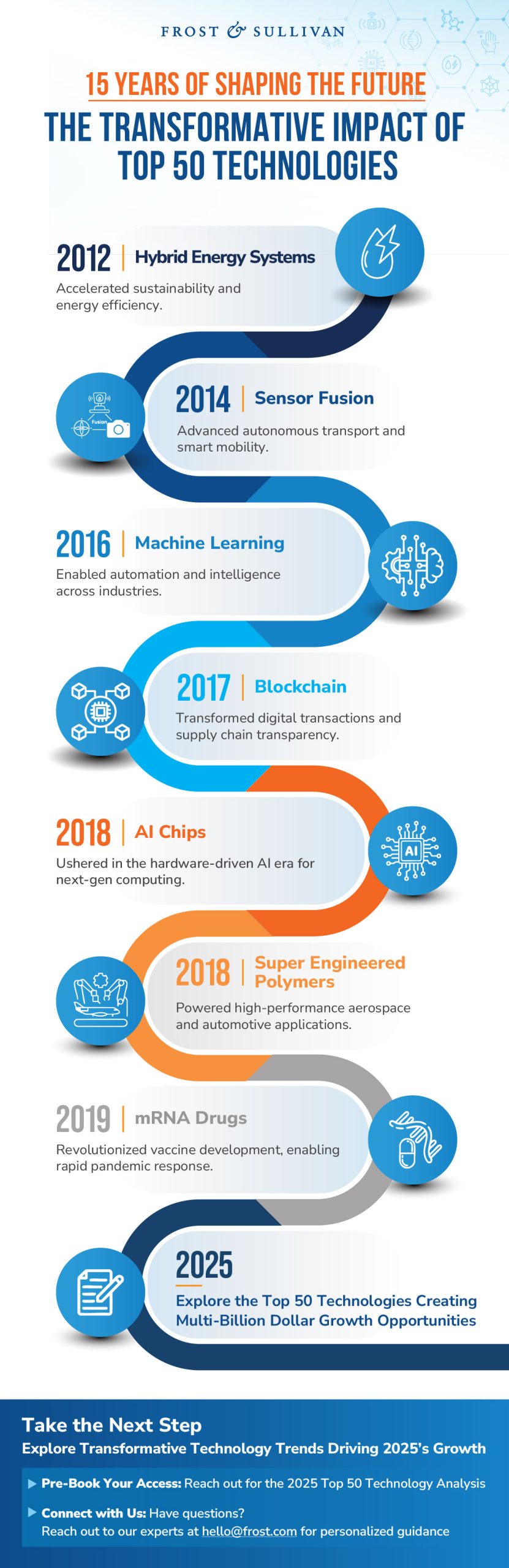 FROST & SULLIVAN

15 YEARS OF SHAPING THE FUTURE

THE TRANSFORMATIVE IMPACT OF TOP 50 TECHNOLOGIES

2012 | Hybrid Energy Systems

Accelerated sustainability and energy efficiency.

Fusion

2014 | Sensor Fusion

Advanced autonomous transport and smart mobility.

2016 | Machine Learning

Enabled automation and intelligence across industries.

2017 | Blockchain

Transformed digital transactions and supply chain transparency.

2018 | AI Chips

Ushered in the hardware-driven AI era for next-gen computing.

AI

2018 | Super Engineered Polymers

Powered high-performance aerospace and automotive applications.

2019 | mRNA Drugs

Revolutionized vaccine development, enabling rapid pandemic response.

2025

Explore the Top 50 Technologies Creating Multi-Billion Dollar Growth Opportunities

Take the Next Step

Explore Transformative Technology Trends Driving 2025's Growth

Pre-Book Your Access: Reach out for the 2025 Top 50 Technology Analysis

Connect with Us: Have questions? Reach out to our experts at hello@frost.com for personalized guidance