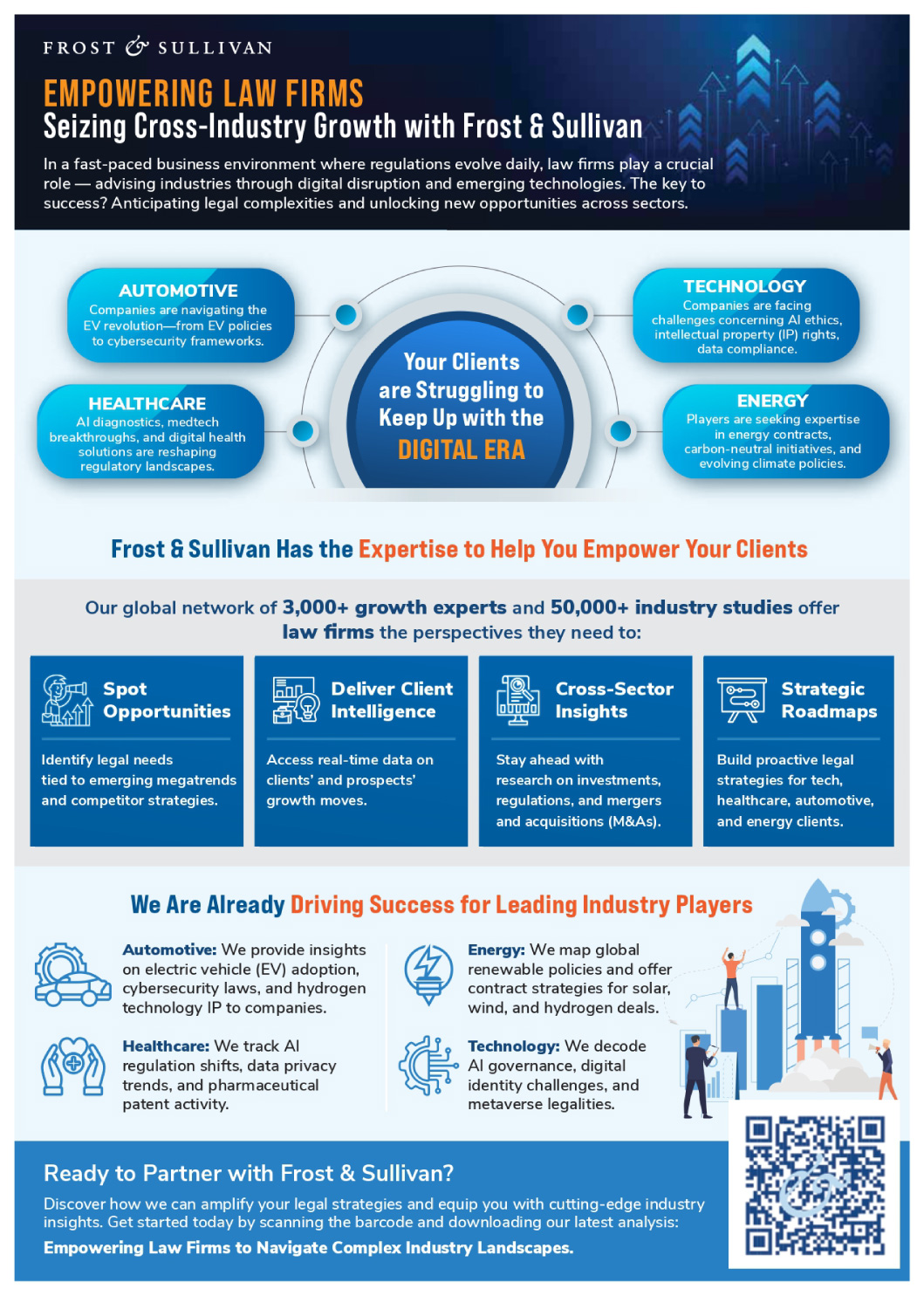 FROST & SULLIVAN

EMPOWERING LAW FIRMS
Seizing Cross-Industry Growth with Frost & Sullivan

In a fast-paced business environment where regulations evolve daily, law firms play a crucial role — advising industries through digital disruption and emerging technologies. The key to success? Anticipating legal complexities and unlocking new opportunities across sectors.

AUTOMOTIVE
Companies are navigating the EV revolution—from EV policies to cybersecurity frameworks.

HEALTHCARE
AI diagnostics, medtech breakthroughs, and digital health solutions are reshaping regulatory landscapes.

Your Clients are Struggling to Keep Up with the DIGITAL ERA

TECHNOLOGY
Companies are facing challenges concerning AI ethics, intellectual property (IP) rights, data compliance.

ENERGY
Players are seeking expertise in energy contracts, carbon-neutral initiatives, and evolving climate policies.

Frost & Sullivan Has the Expertise to Help You Empower Your Clients

Our global network of 3,000+ growth experts and 50,000+ industry studies offer law firms the perspectives they need to:

Spot Opportunities
Identify legal needs tied to emerging megatrends and competitor strategies.

Deliver Client Intelligence
Access real-time data on clients' and prospects' growth moves.

Cross-Sector Insights
Stay ahead with research on investments, regulations, and mergers and acquisitions (M&As).

Strategic Roadmaps
Build proactive legal strategies for tech, healthcare, automotive, and energy clients.

We Are Already Driving Success for Leading Industry Players

Automotive: We provide insights on electric vehicle (EV) adoption, cybersecurity laws, and hydrogen technology IP to companies.

Healthcare: We track AI regulation shifts, data privacy trends, and pharmaceutical patent activity.

Energy: We map global renewable policies and offer contract strategies for solar, wind, and hydrogen deals.

Technology: We decode AI governance, digital identity challenges, and metaverse legalities.

Ready to Partner with Frost & Sullivan?
Discover how we can amplify your legal strategies and equip you with cutting-edge industry insights. Get started today by scanning the barcode and downloading our latest analysis:
Empowering Law Firms to Navigate Complex Industry Landscapes.