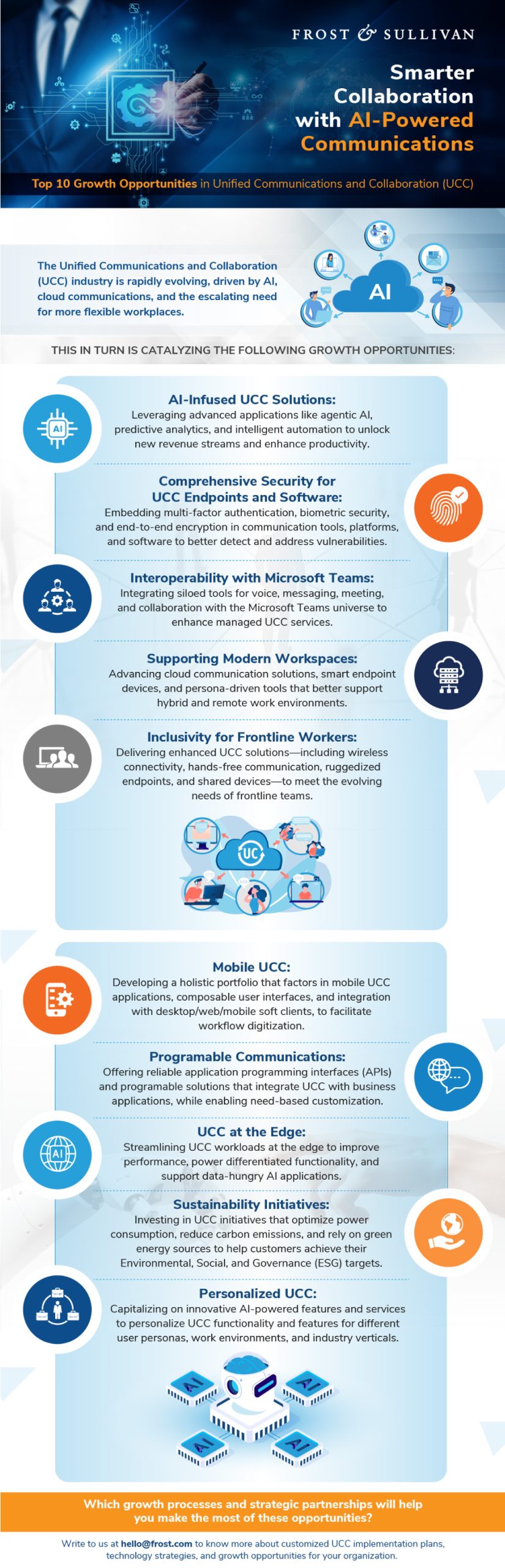 FROST & SULLIVAN

Smarter Collaboration with AI-Powered Communications

Top 10 Growth Opportunities in Unified Communications and Collaboration (UCC)

The Unified Communications and Collaboration (UCC) industry is rapidly evolving, driven by AI, cloud communications, and the escalating need for more flexible workplaces.

AI

THIS IN TURN IS CATALYZING THE FOLLOWING GROWTH OPPORTUNITIES:

AI

AI-Infused UCC Solutions:
Leveraging advanced applications like agentic AI, predictive analytics, and intelligent automation to unlock new revenue streams and enhance productivity.

Comprehensive Security for UCC Endpoints and Software:
Embedding multi-factor authentication, biometric security, and end-to-end encryption in communication tools, platforms, and software to better detect and address vulnerabilities.

Interoperability with Microsoft Teams:
Integrating siloed tools for voice, messaging, meeting, and collaboration with the Microsoft Teams universe to enhance managed UCC services.

Supporting Modern Workspaces:
Advancing cloud communication solutions, smart endpoint devices, and persona-driven tools that better support hybrid and remote work environments.

Inclusivity for Frontline Workers:
Delivering enhanced UCC solutions—including wireless connectivity, hands-free communication, ruggedized endpoints, and shared devices—to meet the evolving needs of frontline teams.

UC

Mobile UCC:
Developing a holistic portfolio that factors in mobile UCC applications, composable user interfaces, and integration with desktop/web/mobile soft clients, to facilitate workflow digitization.

Programable Communications:
Offering reliable application programming interfaces (APIs) and programable solutions that integrate UCC with business applications, while enabling need-based customization.

AI

UCC at the Edge:
Streamlining UCC workloads at the edge to improve performance, power differentiated functionality, and support data-hungry AI applications.

Sustainability Initiatives:
Investing in UCC initiatives that optimize power consumption, reduce carbon emissions, and rely on green energy sources to help customers achieve their Environmental, Social, and Governance (ESG) targets.

Personalized UCC:
Capitalizing on innovative AI-powered features and services to personalize UCC functionality and features for different user personas, work environments, and industry verticals.

AI AI AI AI

Which growth processes and strategic partnerships will help you make the most of these opportunities?

Write to us at hello@frost.com to know more about customized UCC implementation plans, technology strategies, and growth opportunities for your organization.