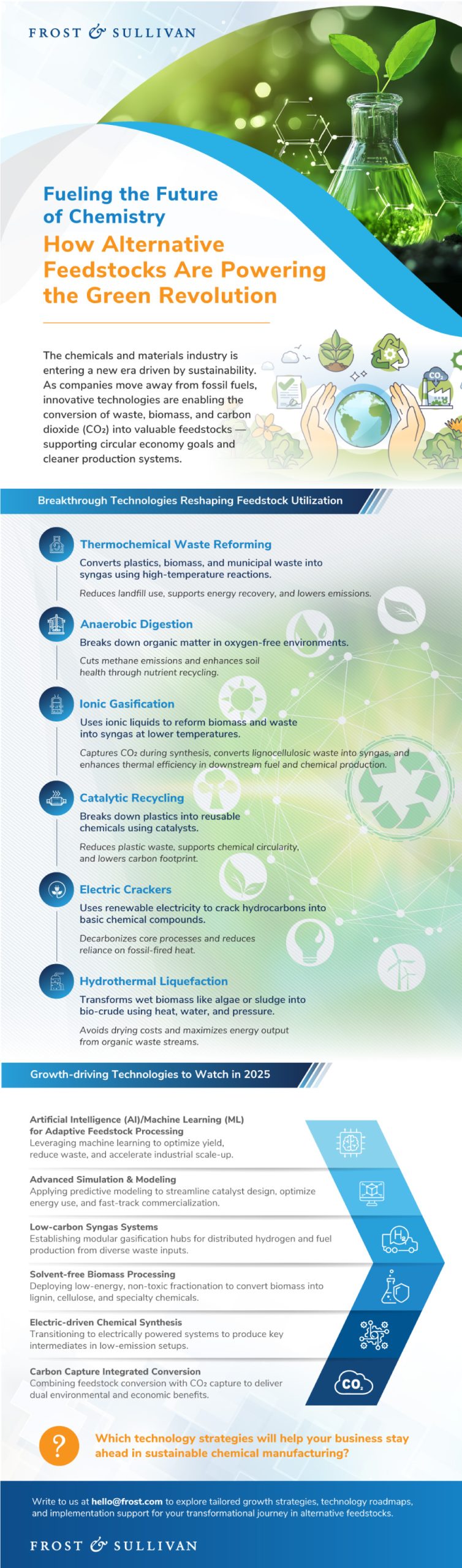 FROST & SULLIVAN

Fueling the Future of Chemistry

How Alternative Feedstocks Are Powering the Green Revolution

The chemicals and materials industry is entering a new era driven by sustainability. As companies move away from fossil fuels, innovative technologies are enabling the conversion of waste, biomass, and carbon dioxide ($CO_2$) into valuable feedstocks — supporting circular economy goals and cleaner production systems.

$CO_2$

Breakthrough Technologies Reshaping Feedstock Utilization

Thermochemical Waste Reforming
Converts plastics, biomass, and municipal waste into syngas using high-temperature reactions.
Reduces landfill use, supports energy recovery, and lowers emissions.

Anaerobic Digestion
Breaks down organic matter in oxygen-free environments.
Cuts methane emissions and enhances soil health through nutrient recycling.

Ionic Gasification
Uses ionic liquids to reform biomass and waste into syngas at lower temperatures.
Captures $CO_2$ during synthesis, converts lignocellulosic waste into syngas, and enhances thermal efficiency in downstream fuel and chemical production.

Catalytic Recycling
Breaks down plastics into reusable chemicals using catalysts.
Reduces plastic waste, supports chemical circularity, and lowers carbon footprint.

Electric Crackers
Uses renewable electricity to crack hydrocarbons into basic chemical compounds.
Decarbonizes core processes and reduces reliance on fossil-fired heat.

Hydrothermal Liquefaction
Transforms wet biomass like algae or sludge into bio-crude using heat, water, and pressure.
Avoids drying costs and maximizes energy output from organic waste streams.

Growth-driving Technologies to Watch in 2025

Artificial Intelligence (AI)/Machine Learning (ML) for Adaptive Feedstock Processing
Leveraging machine learning to optimize yield, reduce waste, and accelerate industrial scale-up.

Advanced Simulation & Modeling
Applying predictive modeling to streamline catalyst design, optimize energy use, and fast-track commercialization.

Low-carbon Syngas Systems
Establishing modular gasification hubs for distributed hydrogen and fuel production from diverse waste inputs.

$H_2$

Solvent-free Biomass Processing
Deploying low-energy, non-toxic fractionation to convert biomass into lignin, cellulose, and specialty chemicals.

Electric-driven Chemical Synthesis
Transitioning to electrically powered systems to produce key intermediates in low-emission setups.

Carbon Capture Integrated Conversion
Combining feedstock conversion with $CO_2$ capture to deliver dual environmental and economic benefits.

$CO_2$

?

Which technology strategies will help your business stay ahead in sustainable chemical manufacturing?

Write to us at hello@frost.com to explore tailored growth strategies, technology roadmaps, and implementation support for your transformational journey in alternative feedstocks.

FROST & SULLIVAN