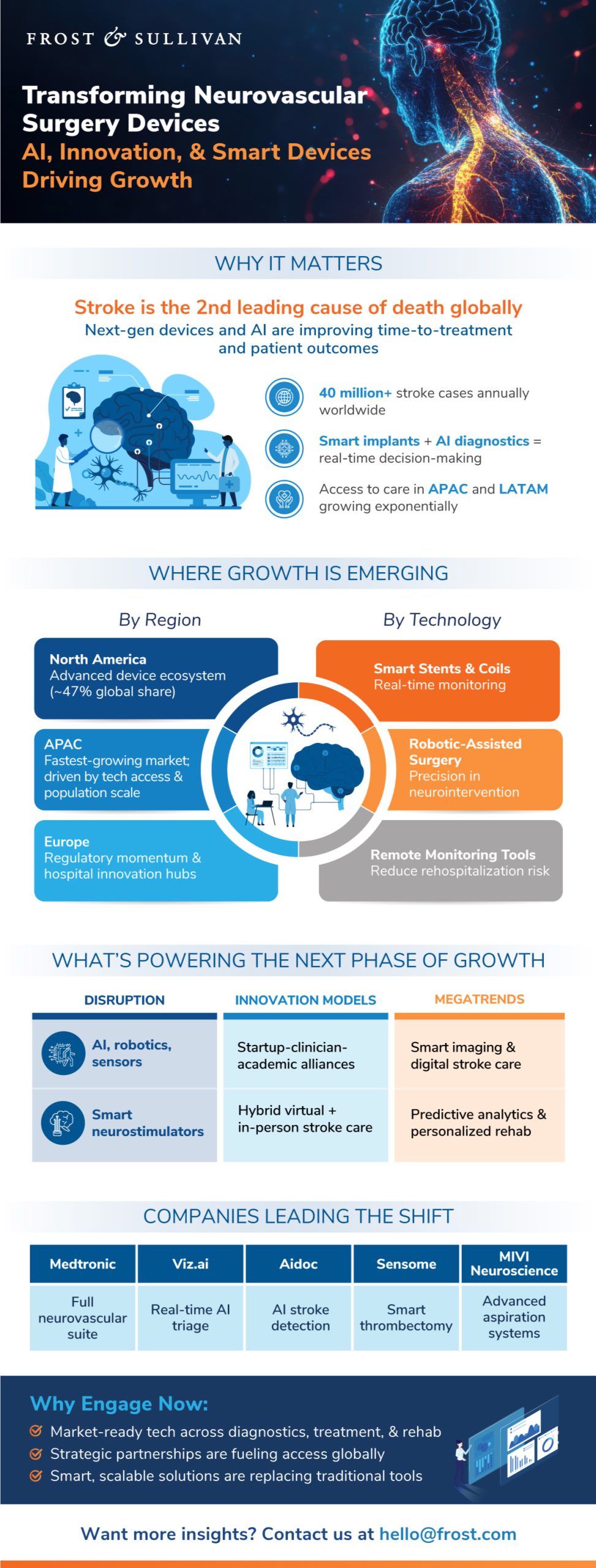 FROST & SULLIVAN

Transforming Neurovascular Surgery Devices
AI, Innovation, & Smart Devices Driving Growth

WHY IT MATTERS

Stroke is the 2nd leading cause of death globally
Next-gen devices and AI are improving time-to-treatment and patient outcomes

40 million+ stroke cases annually worldwide

Smart implants + AI diagnostics = real-time decision-making

Access to care in APAC and LATAM growing exponentially

WHERE GROWTH IS EMERGING

By Region

North America
Advanced device ecosystem (~47% global share)

APAC
Fastest-growing market; driven by tech access & population scale

Europe
Regulatory momentum & hospital innovation hubs

By Technology

Smart Stents & Coils
Real-time monitoring

Robotic-Assisted Surgery
Precision in neurointervention

Remote Monitoring Tools
Reduce rehospitalization risk

WHAT'S POWERING THE NEXT PHASE OF GROWTH

| DISRUPTION | INNOVATION MODELS | MEGATRENDS |
|---|---|---|
| AI, robotics, sensors | Startup-clinician-academic alliances | Smart imaging & digital stroke care |
| Smart neurostimulators | Hybrid virtual + in-person stroke care | Predictive analytics & personalized rehab |

COMPANIES LEADING THE SHIFT

| Medtronic | Viz.ai | Aidoc | Sensome | MIVI Neuroscience |
|---|---|---|---|---|
| Full neurovascular suite | Real-time AI triage | AI stroke detection | Smart thrombectomy | Advanced aspiration systems |

Why Engage Now:
Market-ready tech across diagnostics, treatment, & rehab
Strategic partnerships are fueling access globally
Smart, scalable solutions are replacing traditional tools

Want more insights? Contact us at hello@frost.com