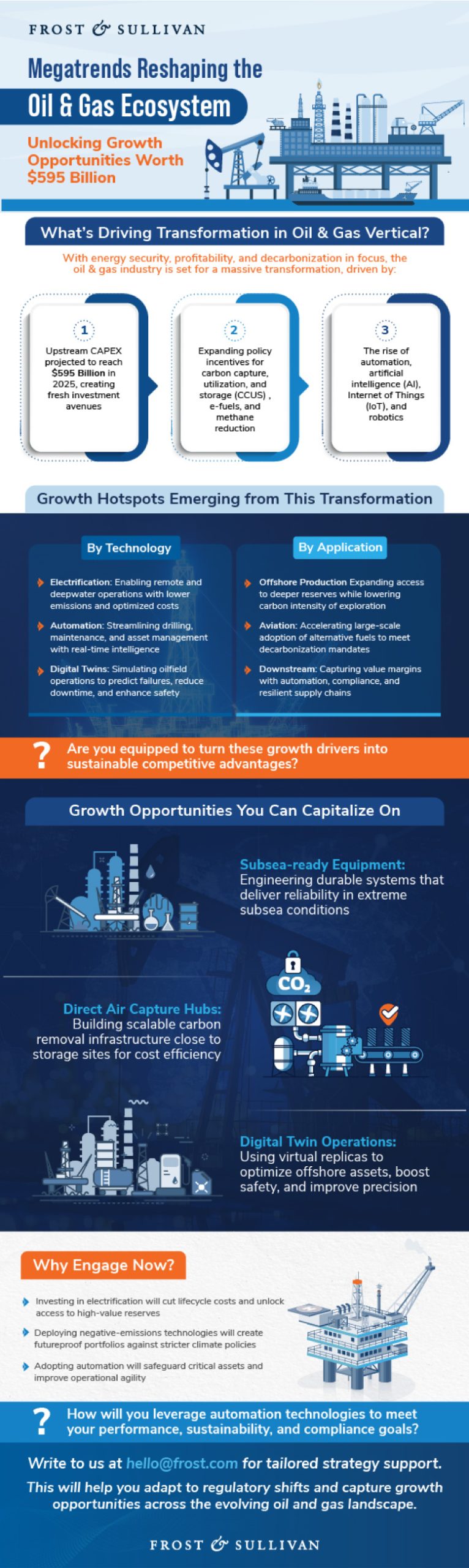 FROST & SULLIVAN

Megatrends Reshaping the Oil & Gas Ecosystem

Unlocking Growth Opportunities Worth $595 Billion

What's Driving Transformation in Oil & Gas Vertical?

With energy security, profitability, and decarbonization in focus, the oil & gas industry is set for a massive transformation, driven by:

1
Upstream CAPEX projected to reach $595 Billion in 2025, creating fresh investment avenues

2
Expanding policy incentives for carbon capture, utilization, and storage (CCUS) , e-fuels, and methane reduction

3
The rise of automation, artificial intelligence (AI), Internet of Things (IoT), and robotics

Growth Hotspots Emerging from This Transformation

By Technology

Electrification: Enabling remote and deepwater operations with lower emissions and optimized costs

Automation: Streamlining drilling, maintenance, and asset management with real-time intelligence

Digital Twins: Simulating oilfield operations to predict failures, reduce downtime, and enhance safety

By Application

Offshore Production Expanding access to deeper reserves while lowering carbon intensity of exploration

Aviation: Accelerating large-scale adoption of alternative fuels to meet decarbonization mandates

Downstream: Capturing value margins with automation, compliance, and resilient supply chains

? Are you equipped to turn these growth drivers into sustainable competitive advantages?

Growth Opportunities You Can Capitalize On

Subsea-ready Equipment: Engineering durable systems that deliver reliability in extreme subsea conditions

$CO_2$

Direct Air Capture Hubs: Building scalable carbon removal infrastructure close to storage sites for cost efficiency

Digital Twin Operations: Using virtual replicas to optimize offshore assets, boost safety, and improve precision

Why Engage Now?

Investing in electrification will cut lifecycle costs and unlock access to high-value reserves

Deploying negative-emissions technologies will create futureproof portfolios against stricter climate policies

Adopting automation will safeguard critical assets and improve operational agility

? How will you leverage automation technologies to meet your performance, sustainability, and compliance goals?

Write to us at hello@frost.com for tailored strategy support.

This will help you adapt to regulatory shifts and capture growth opportunities across the evolving oil and gas landscape.

FROST & SULLIVAN