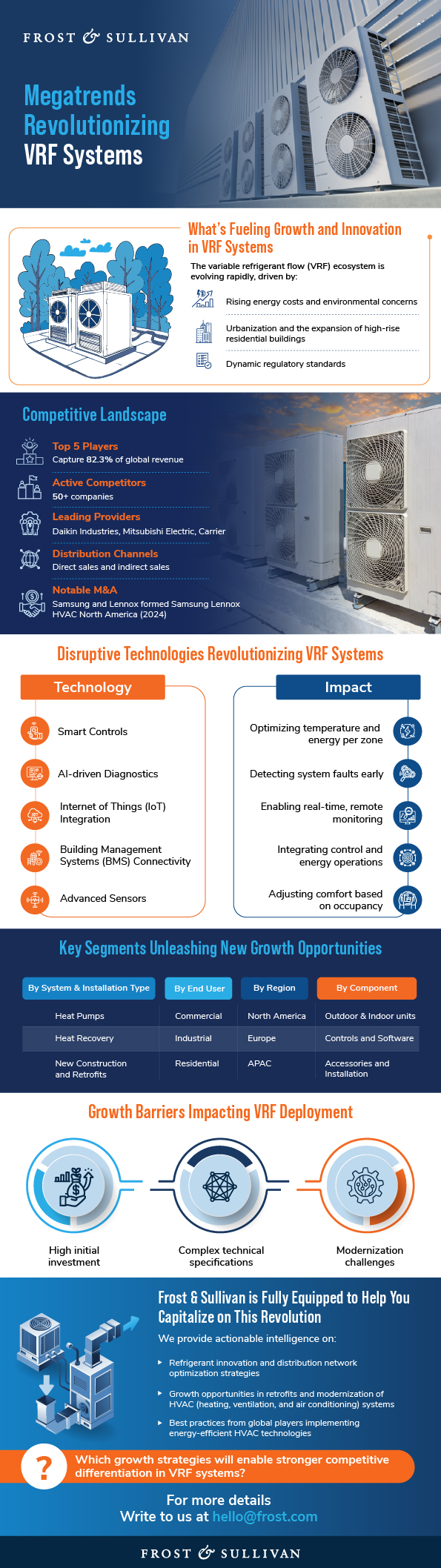 FROST & SULLIVAN

Megatrends Revolutionizing VRF Systems

What's Fueling Growth and Innovation in VRF Systems

The variable refrigerant flow (VRF) ecosystem is evolving rapidly, driven by:

Rising energy costs and environmental concerns

Urbanization and the expansion of high-rise residential buildings

Dynamic regulatory standards

Competitive Landscape

Top 5 Players
Capture 82.3% of global revenue

Active Competitors
50+ companies

Leading Providers
Daikin Industries, Mitsubishi Electric, Carrier

Distribution Channels
Direct sales and indirect sales

Notable M&A
Samsung and Lennox formed Samsung Lennox HVAC North America (2024)

Disruptive Technologies Revolutionizing VRF Systems

Technology

Smart Controls

AI-driven Diagnostics

Internet of Things (IoT) Integration

Building Management Systems (BMS) Connectivity

Advanced Sensors

Impact

Optimizing temperature and energy per zone

Detecting system faults early

Enabling real-time, remote monitoring

Integrating control and energy operations

Adjusting comfort based on occupancy

Key Segments Unleashing New Growth Opportunities

| By System & Installation Type | By End User | By Region | By Component |
|---|---|---|---|
| Heat Pumps | Commercial | North America | Outdoor & Indoor units |
| Heat Recovery | Industrial | Europe | Controls and Software |
| New Construction and Retrofits | Residential | APAC | Accessories and Installation |

Growth Barriers Impacting VRF Deployment

High initial investment

Complex technical specifications

Modernization challenges

Frost & Sullivan is Fully Equipped to Help You Capitalize on This Revolution

We provide actionable intelligence on:

Refrigerant innovation and distribution network optimization strategies

Growth opportunities in retrofits and modernization of HVAC (heating, ventilation, and air conditioning) systems

Best practices from global players implementing energy-efficient HVAC technologies

?

Which growth strategies will enable stronger competitive differentiation in VRF systems?

For more details
Write to us at hello@frost.com

FROST & SULLIVAN