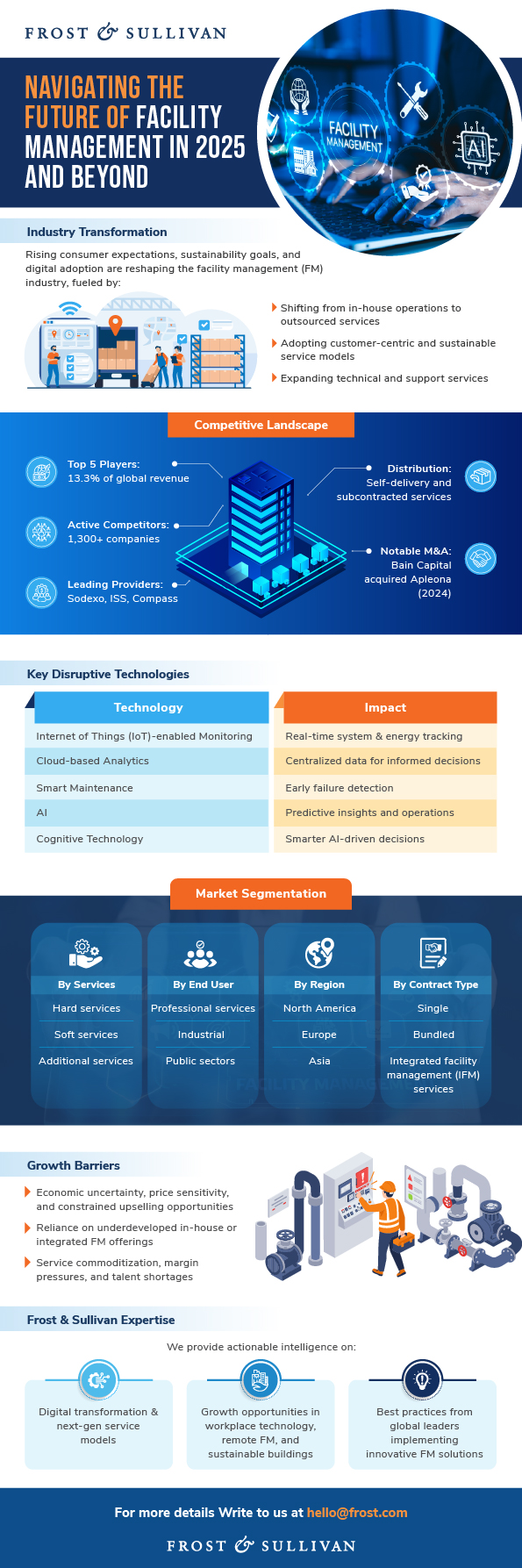 FROST & SULLIVAN

NAVIGATING THE FUTURE OF FACILITY MANAGEMENT IN 2025 AND BEYOND

FACILITY MANAGEMENT

AI

Industry Transformation

Rising consumer expectations, sustainability goals, and digital adoption are reshaping the facility management (FM) industry, fueled by:

Shifting from in-house operations to outsourced services

Adopting customer-centric and sustainable service models

Expanding technical and support services

Competitive Landscape

Top 5 Players: 13.3% of global revenue

Active Competitors: 1,300+ companies

Leading Providers: Sodexo, ISS, Compass

Distribution: Self-delivery and subcontracted services

Notable M&A: Bain Capital acquired Apleona (2024)

Key Disruptive Technologies

| Technology | Impact |
|---|---|
| Internet of Things (IoT)-enabled Monitoring | Real-time system & energy tracking |
| Cloud-based Analytics | Centralized data for informed decisions |
| Smart Maintenance | Early failure detection |
| AI | Predictive insights and operations |
| Cognitive Technology | Smarter AI-driven decisions |

Market Segmentation

| By Services | By End User | By Region | By Contract Type |
|---|---|---|---|
| Hard services | Professional services | North America | Single |
| Soft services | Industrial | Europe | Bundled |
| Additional services | Public sectors | Asia | Integrated facility management (IFM) services |

Growth Barriers

Economic uncertainty, price sensitivity, and constrained upselling opportunities

Reliance on underdeveloped in-house or integrated FM offerings

Service commoditization, margin pressures, and talent shortages

Frost & Sullivan Expertise

We provide actionable intelligence on:

Digital transformation & next-gen service models

Growth opportunities in workplace technology, remote FM, and sustainable buildings

Best practices from global leaders implementing innovative FM solutions

For more details Write to us at hello@frost.com

FROST & SULLIVAN