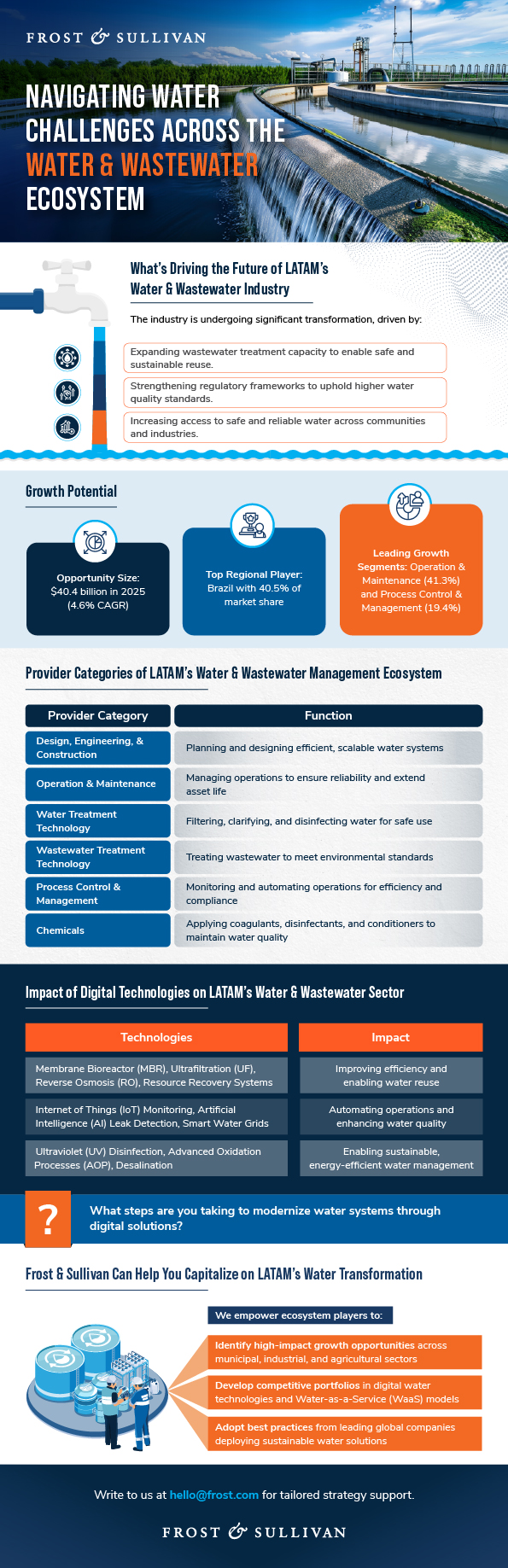 FROST & SULLIVAN

NAVIGATING WATER CHALLENGES ACROSS THE WATER & WASTEWATER ECOSYSTEM

What's Driving the Future of LATAM's Water & Wastewater Industry

The industry is undergoing significant transformation, driven by:

Expanding wastewater treatment capacity to enable safe and sustainable reuse.

Strengthening regulatory frameworks to uphold higher water quality standards.

Increasing access to safe and reliable water across communities and industries.

Growth Potential

Opportunity Size: $40.4 billion in 2025 (4.6% CAGR)

Top Regional Player: Brazil with 40.5% of market share

Leading Growth Segments: Operation & Maintenance (41.3%) and Process Control & Management (19.4%)

Provider Categories of LATAM's Water & Wastewater Management Ecosystem

| Provider Category | Function |
|---|---|
| Design, Engineering, & Construction | Planning and designing efficient, scalable water systems |
| Operation & Maintenance | Managing operations to ensure reliability and extend asset life |
| Water Treatment Technology | Filtering, clarifying, and disinfecting water for safe use |
| Wastewater Treatment Technology | Treating wastewater to meet environmental standards |
| Process Control & Management | Monitoring and automating operations for efficiency and compliance |
| Chemicals | Applying coagulants, disinfectants, and conditioners to maintain water quality |

Impact of Digital Technologies on LATAM's Water & Wastewater Sector

| Technologies | Impact |
|---|---|
| Membrane Bioreactor (MBR), Ultrafiltration (UF), Reverse Osmosis (RO), Resource Recovery Systems | Improving efficiency and enabling water reuse |
| Internet of Things (IoT) Monitoring, Artificial Intelligence (AI) Leak Detection, Smart Water Grids | Automating operations and enhancing water quality |
| Ultraviolet (UV) Disinfection, Advanced Oxidation Processes (AOP), Desalination | Enabling sustainable, energy-efficient water management |

?

What steps are you taking to modernize water systems through digital solutions?

Frost & Sullivan Can Help You Capitalize on LATAM's Water Transformation

We empower ecosystem players to:

Identify high-impact growth opportunities across municipal, industrial, and agricultural sectors

Develop competitive portfolios in digital water technologies and Water-as-a-Service (WaaS) models

Adopt best practices from leading global companies deploying sustainable water solutions

Write to us at hello@frost.com for tailored strategy support.

FROST & SULLIVAN